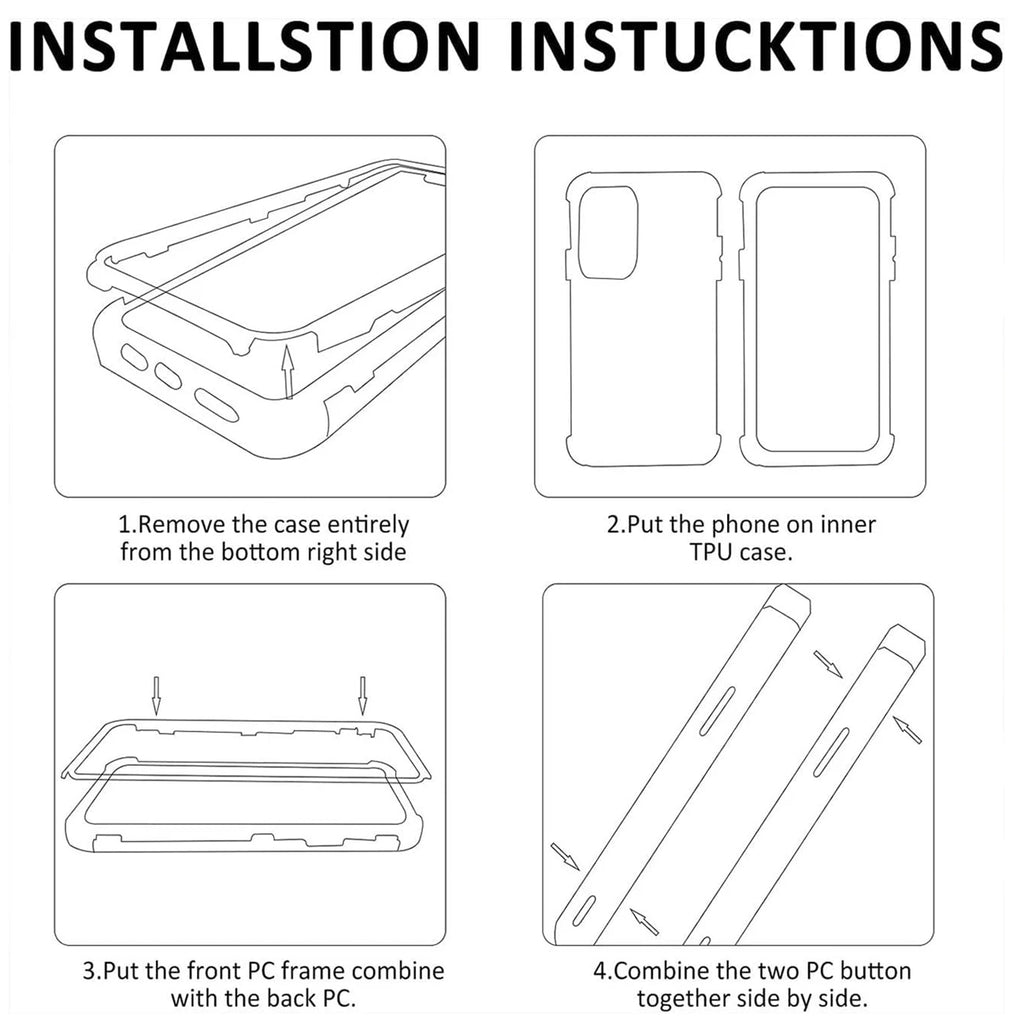 INSTALLSTION INSTUCKTIONS

1.Remove the case entirely from the bottom right side

2.Put the phone on inner TPU case.

3.Put the front PC frame combine with the back PC.

4.Combine the two PC button together side by side.